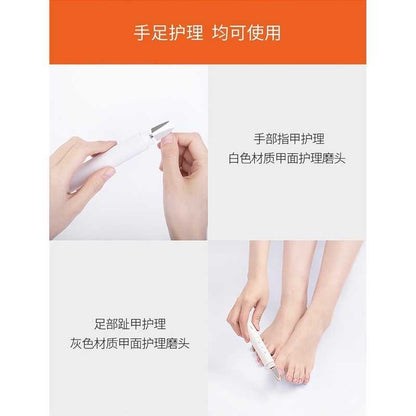 手足护理 均可使用

手部指甲护理
白色材质甲面护理磨头

足部趾甲护理
灰色材质甲面护理磨头